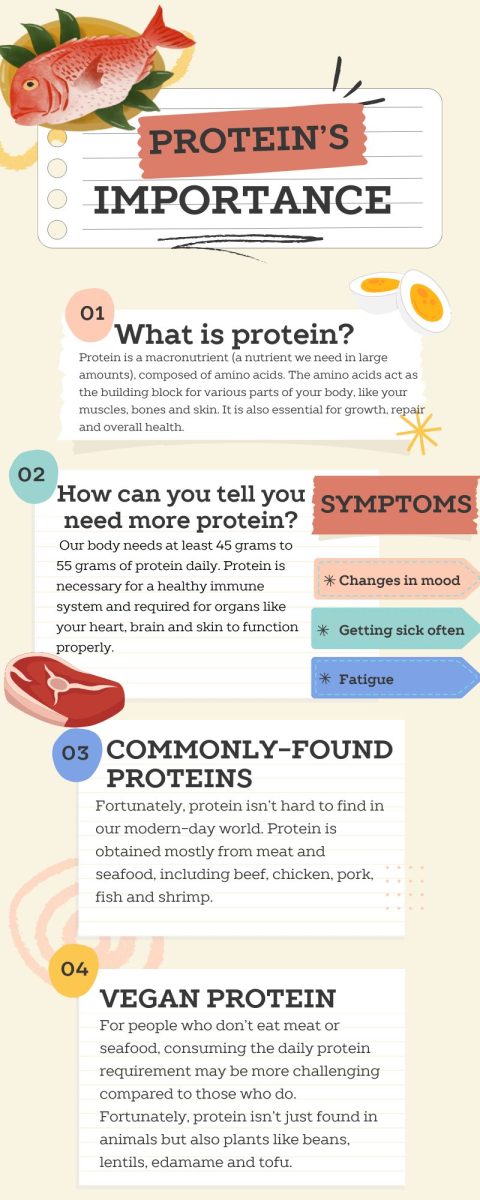 PROTEIN'S IMPORTANCE

01

What is protein?

Protein is a macronutrient (a nutrient we need in large amounts), composed of amino acids. The amino acids act as the building block for various parts of your body, like your muscles, bones and skin. It is also essential for growth, repair and overall health.

02

How can you tell you need more protein?

Our body needs at least 45 grams to 55 grams of protein daily. Protein is necessary for a healthy immune system and required for organs like your heart, brain and skin to function properly.

SYMPTOMS

✳ Changes in mood

✳ Getting sick often

✳ Fatigue

03

COMMONLY-FOUND PROTEINS

Fortunately, protein isn't hard to find in our modern-day world. Protein is obtained mostly from meat and seafood, including beef, chicken, pork, fish and shrimp.

04

VEGAN PROTEIN

For people who don't eat meat or seafood, consuming the daily protein requirement may be more challenging compared to those who do. Fortunately, protein isn't just found in animals but also plants like beans, lentils, edamame and tofu.