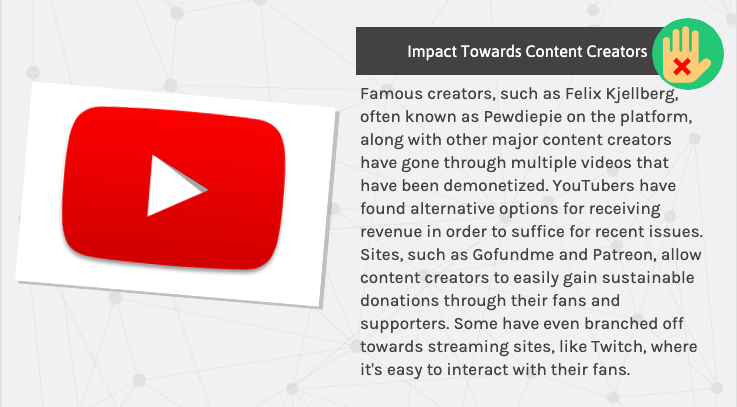 Impact Towards Content Creators

Famous creators, such as Felix Kjellberg, often known as Pewdiepie on the platform, along with other major content creators have gone through multiple videos that have been demonetized. YouTubers have found alternative options for receiving revenue in order to suffice for recent issues. Sites, such as Gofundme and Patreon, allow content creators to easily gain sustainable donations through their fans and supporters. Some have even branched off towards streaming sites, like Twitch, where it's easy to interact with their fans.